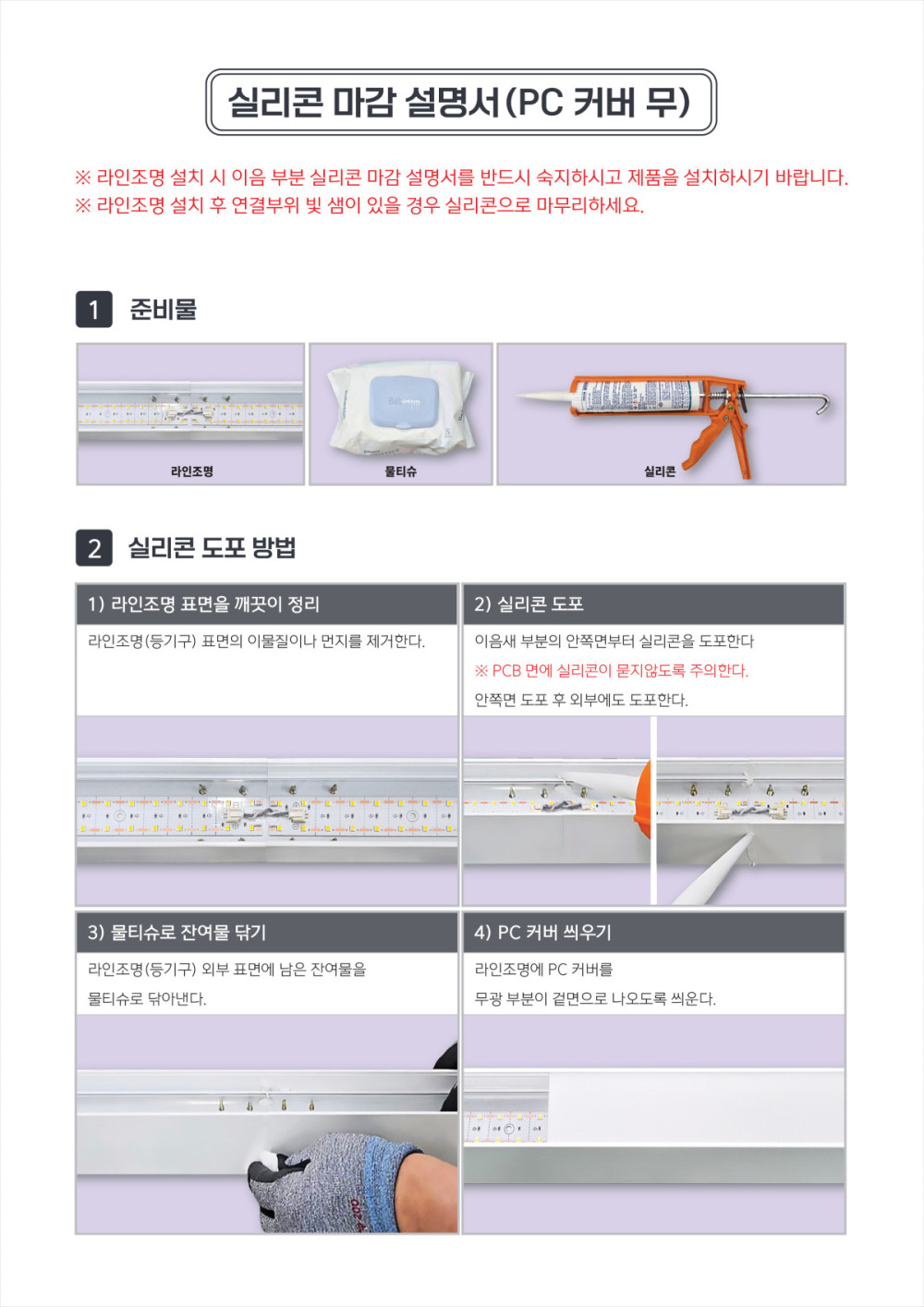 실리콘 마감 설명서(PC 커버 무)

※ 라인조명 설치 시 이음 부분 실리콘 마감 설명서를 반드시 숙지하시고 제품을 설치하시기 바랍니다.
※ 라인조명 설치 후 연결부위 빛 샘이 있을 경우 실리콘으로 마무리하세요.

1 준비물

라인조명

물티슈

실리콘

2 실리콘 도포 방법

1) 라인조명 표면을 깨끗이 정리

라인조명(등기구) 표면의 이물질이나 먼지를 제거한다.

2) 실리콘 도포

이음새 부분의 안쪽면부터 실리콘을 도포한다

※ PCB 면에 실리콘이 묻지않도록 주의한다.

안쪽면 도포 후 외부에도 도포한다.

3) 물티슈로 잔여물 닦기

라인조명(등기구) 외부 표면에 남은 잔여물을

물티슈로 닦아낸다.

4) PC 커버 씌우기

라인조명에 PC 커버를

무광 부분이 겉면으로 나오도록 씌운다.