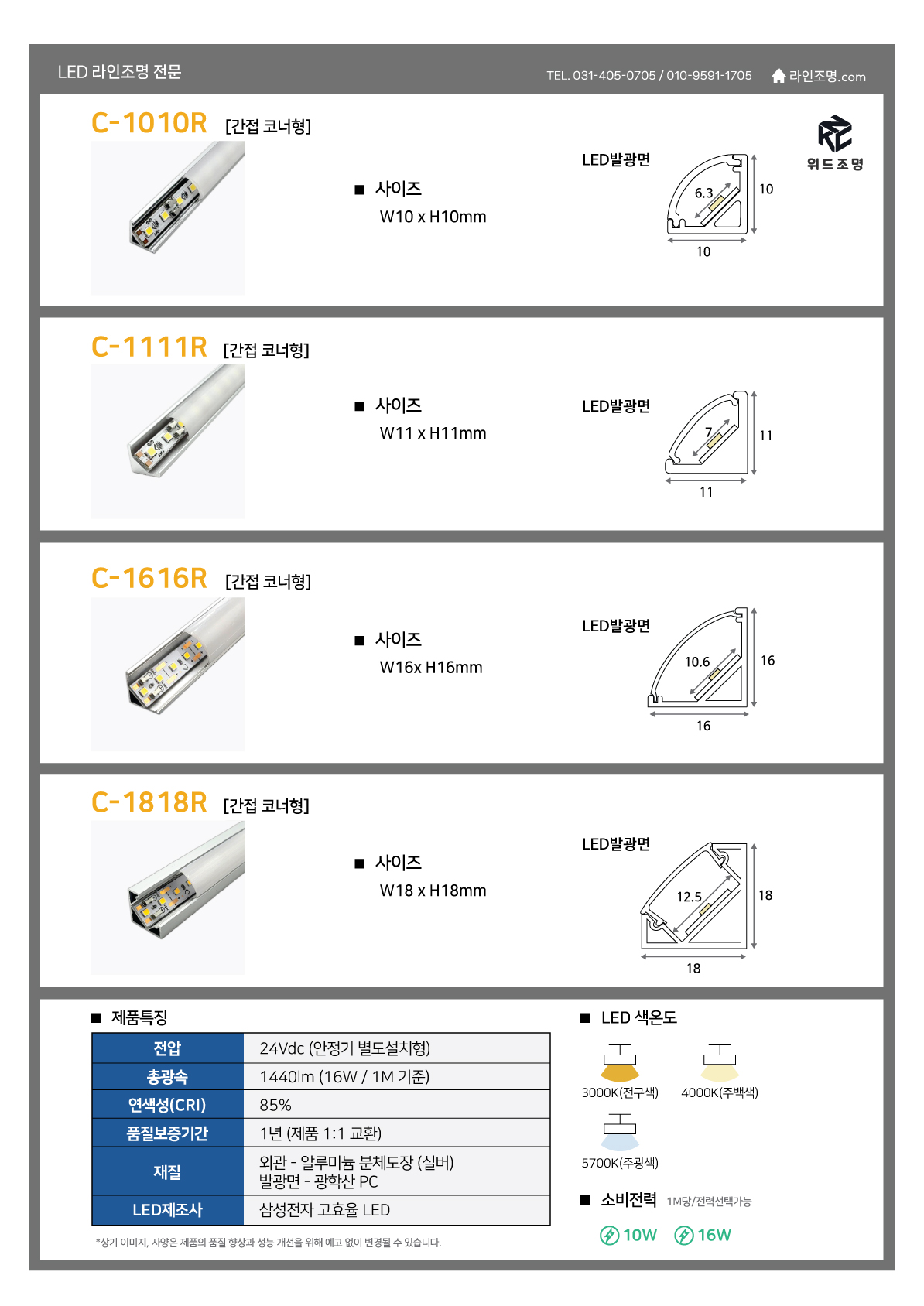 LED 라인조명 전문

TEL. 031-405-0705 / 010-9591-1705 라인조명.com

C-1010R [간접 코너형]

위드조명

■ 사이즈
W10 x H10mm

LED발광면
6.3
10
10

C-1111R [간접 코너형]

■ 사이즈
W11 x H11mm

LED발광면
7
11
11

C-1616R [간접 코너형]

■ 사이즈
W16x H16mm

LED발광면
10.6
16
16

C-1818R [간접 코너형]

■ 사이즈
W18 x H18mm

LED발광면
12.5
18
18

■ 제품특징

| 전압 | 24Vdc (안정기 별도설치형) |
|---|---|
| 총광속 | 1440lm (16W / 1M 기준) |
| 연색성(CRI) | 85% |
| 품질보증기간 | 1년 (제품 1:1 교환) |
| 재질 | 외관 - 알루미늄 분체도장 (실버) 발광면 - 광학산 PC |
| LED제조사 | 삼성전자 고효율 LED |

*상기 이미지, 사양은 제품의 품질 향상과 성능 개선을 위해 예고 없이 변경될 수 있습니다.

■ LED 색온도

3000K(전구색) 4000K(주백색)
5700K(주광색)

■ 소비전력 1M당/전력선택가능

10W 16W